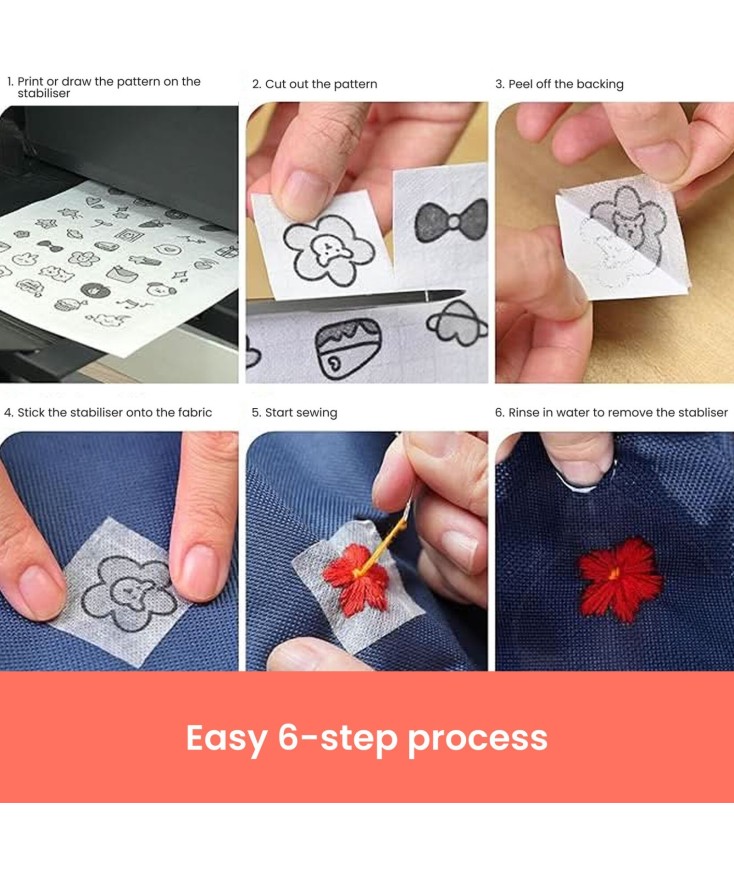 1. Print or draw the pattern on the stabiliser

2. Cut out the pattern

3. Peel off the backing

4. Stick the stabiliser onto the fabric

5. Start sewing

6. Rinse in water to remove the stabliser

Easy 6-step process