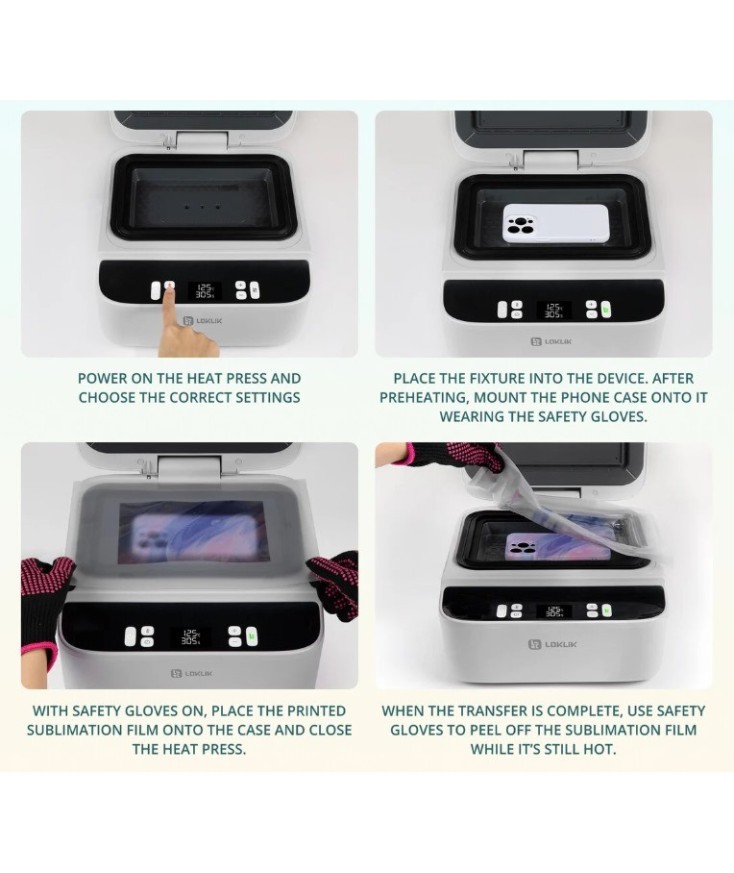 125
305

LOKLIK

POWER ON THE HEAT PRESS AND CHOOSE THE CORRECT SETTINGS

125
305

LOKLIK

PLACE THE FIXTURE INTO THE DEVICE. AFTER PREHEATING, MOUNT THE PHONE CASE ONTO IT WEARING THE SAFETY GLOVES.

125
305

LOKLIK

WITH SAFETY GLOVES ON, PLACE THE PRINTED SUBLIMATION FILM ONTO THE CASE AND CLOSE THE HEAT PRESS.

125
305

LOKLIK

WHEN THE TRANSFER IS COMPLETE, USE SAFETY GLOVES TO PEEL OFF THE SUBLIMATION FILM WHILE IT'S STILL HOT.